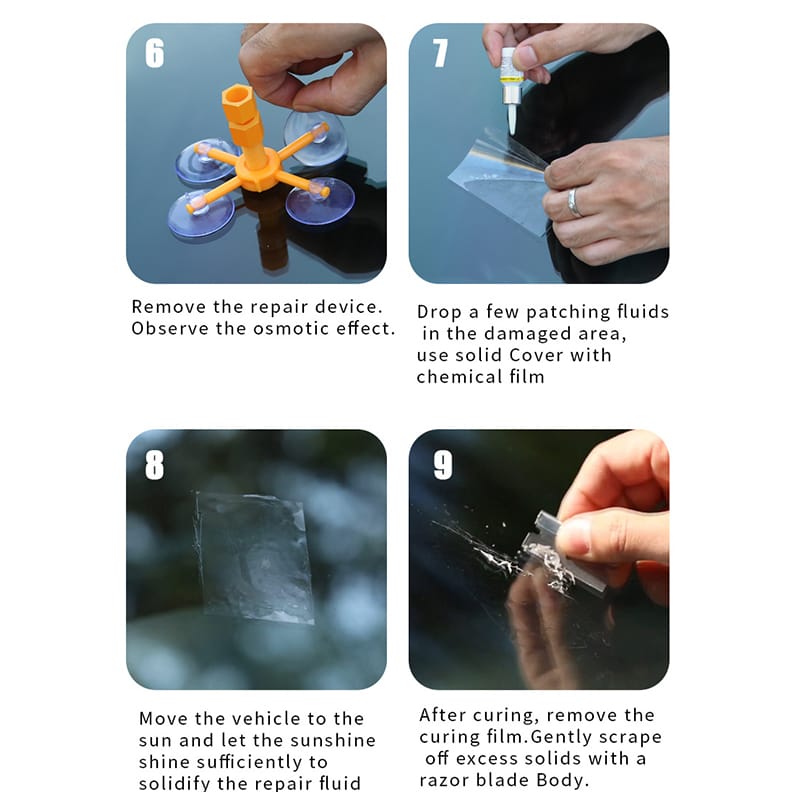 6

Remove the repair device. Observe the osmotic effect.

7

Drop a few patching fluids in the damaged area, use solid Cover with chemical film

8

Move the vehicle to the sun and let the sunshine shine sufficiently to solidify the repair fluid

9

After curing, remove the curing film.Gently scrape off excess solids with a razor blade Body.