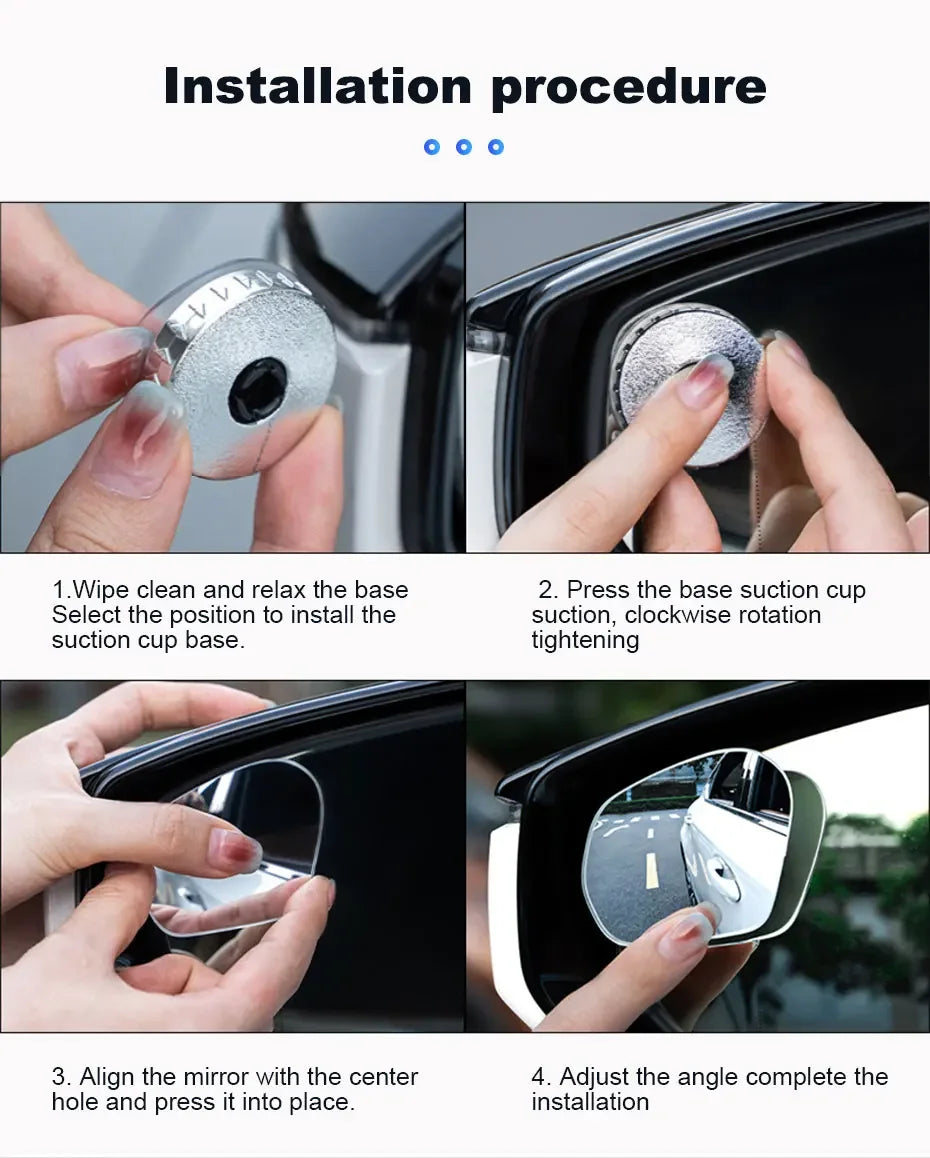 Installation procedure

1.Wipe clean and relax the base Select the position to install the suction cup base.

2. Press the base suction cup suction, clockwise rotation tightening

3. Align the mirror with the center hole and press it into place.

4. Adjust the angle complete the installation