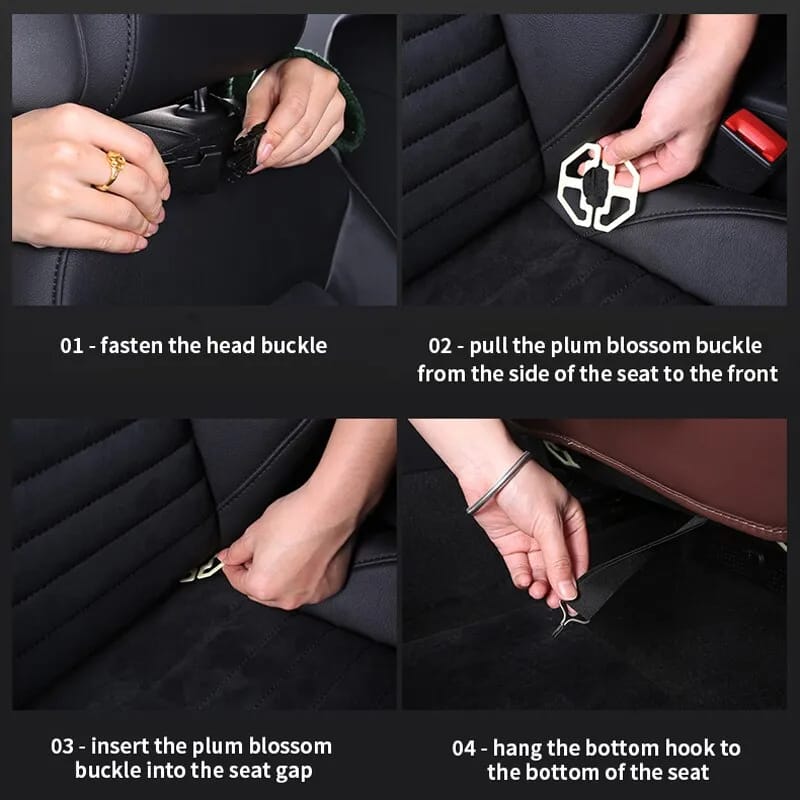 01 - fasten the head buckle

02 - pull the plum blossom buckle from the side of the seat to the front

03 - insert the plum blossom buckle into the seat gap

04 - hang the bottom hook to the bottom of the seat