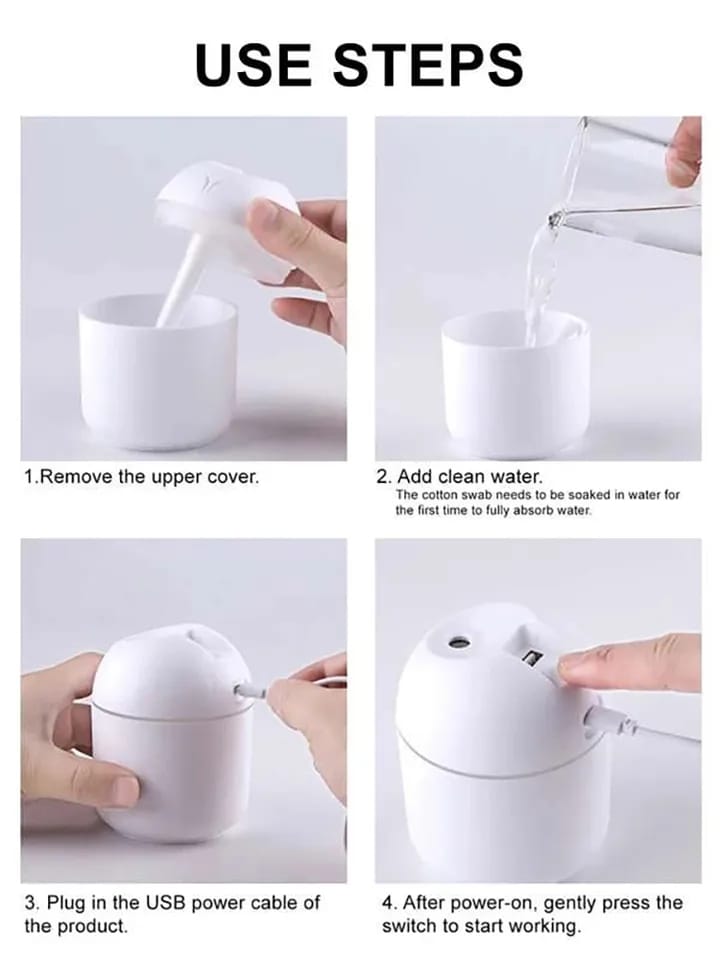 USE STEPS

1.Remove the upper cover.

2. Add clean water.
The cotton swab needs to be soaked in water for the first time to fully absorb water.

3. Plug in the USB power cable of the product.

4. After power-on, gently press the switch to start working.