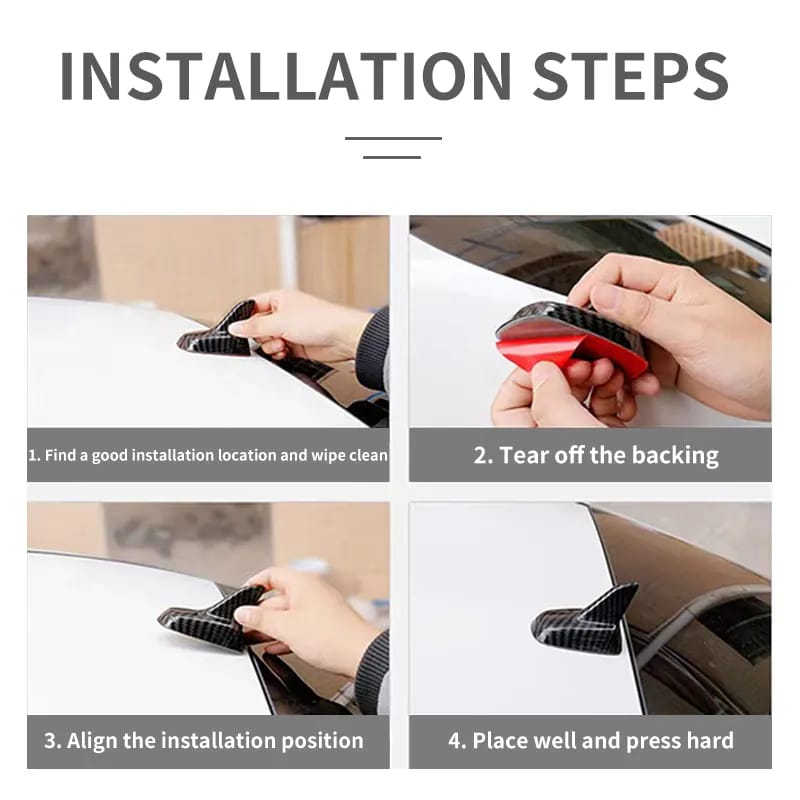 INSTALLATION STEPS

1. Find a good installation location and wipe clean

2. Tear off the backing

3. Align the installation position

4. Place well and press hard