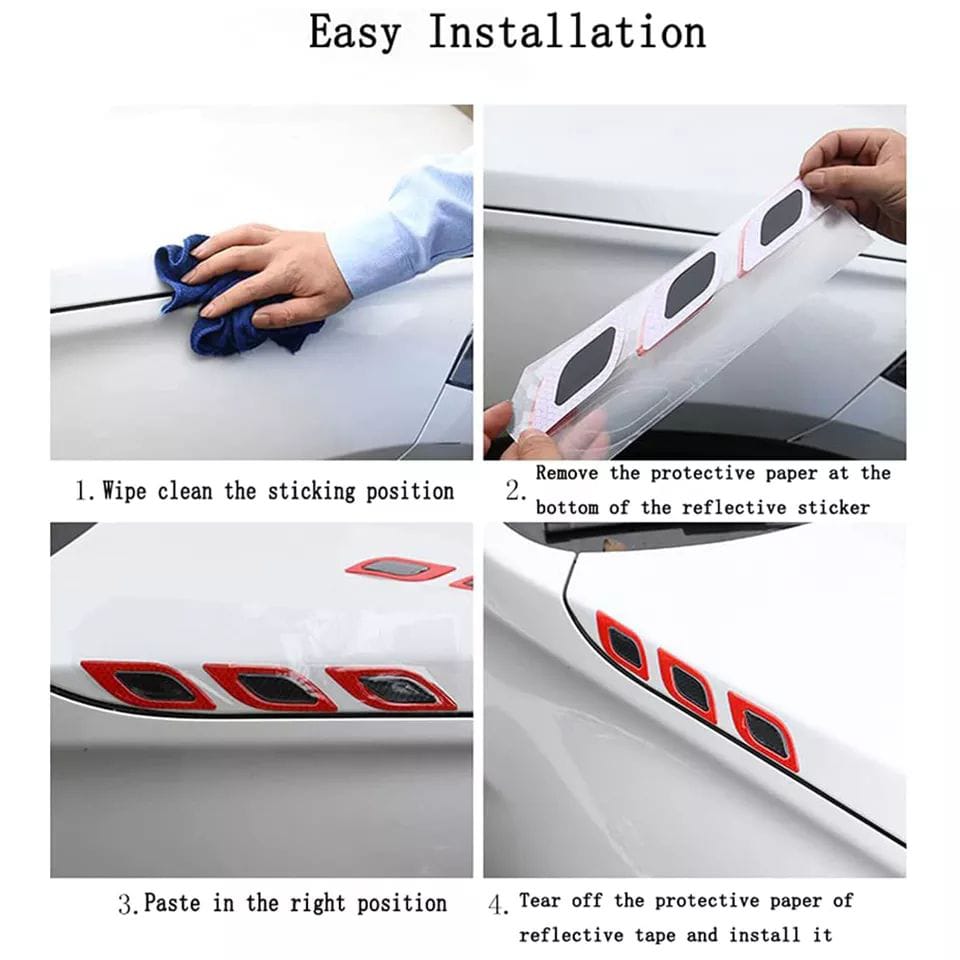 Easy Installation

1. Wipe clean the sticking position

2. Remove the protective paper at the bottom of the reflective sticker

3. Paste in the right position

4. Tear off the protective paper of reflective tape and install it