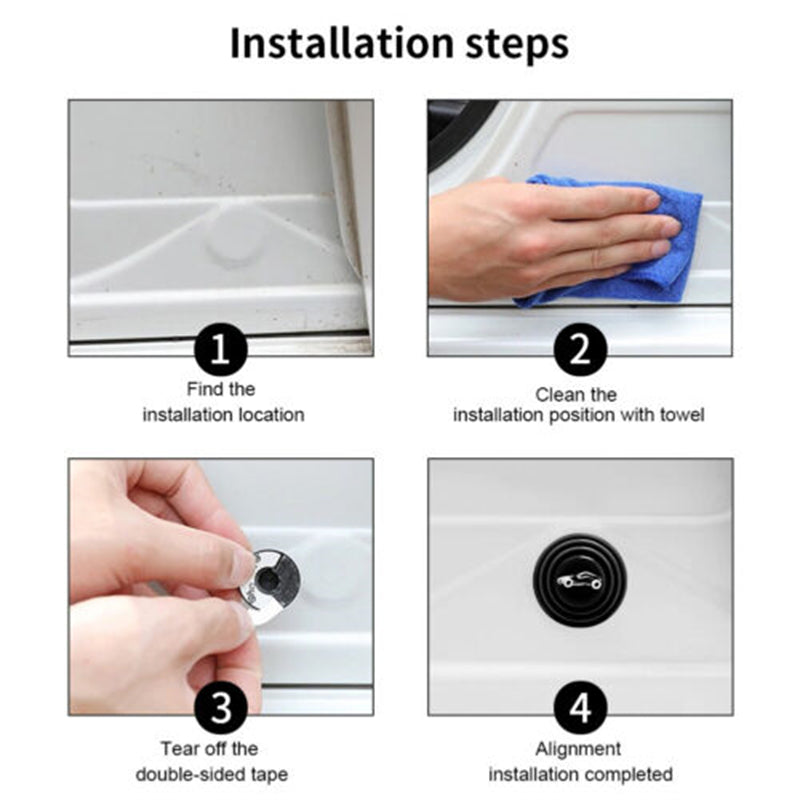 Installation steps

1

Find the installation location

2

Clean the installation position with towel

3

Tear off the double-sided tape

4

Alignment installation completed