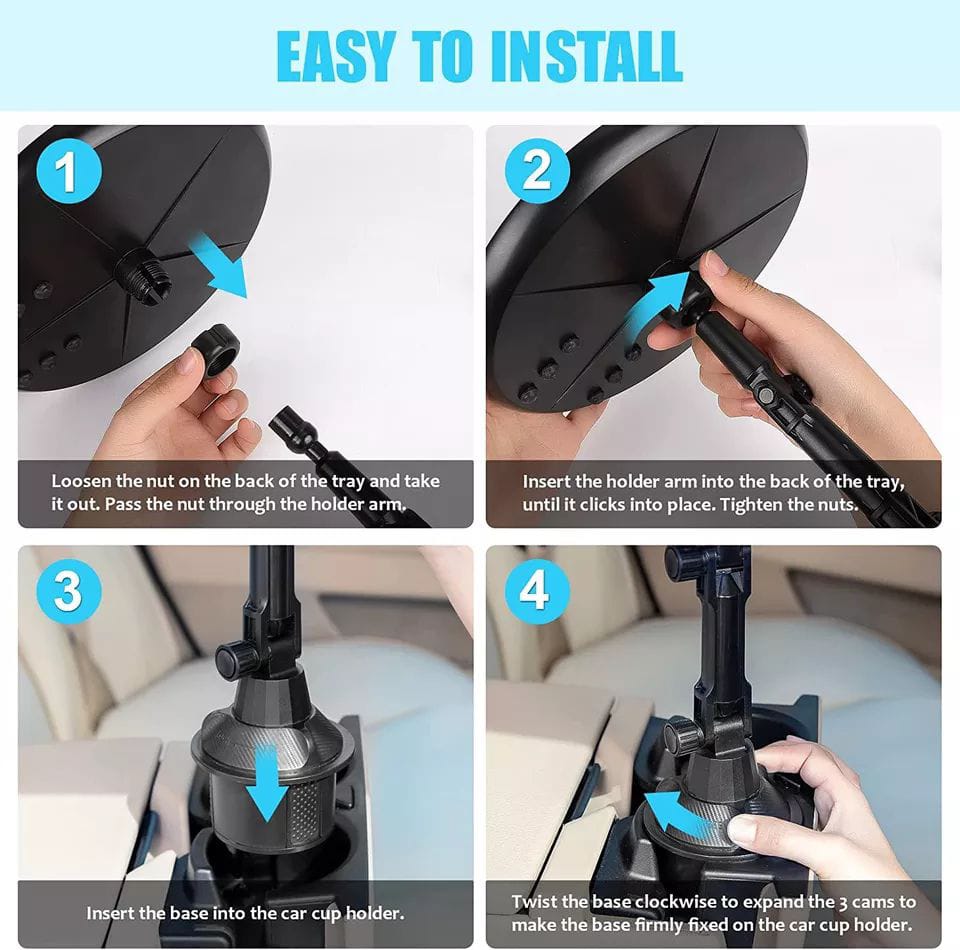 EASY TO INSTALL

1

Loosen the nut on the back of the tray and take it out. Pass the nut through the holder arm.

2

Insert the holder arm into the back of the tray, until it clicks into place. Tighten the nuts.

3

Insert the base into the car cup holder.

4

Twist the base clockwise to expand the 3 cams to make the base firmly fixed on the car cup holder.